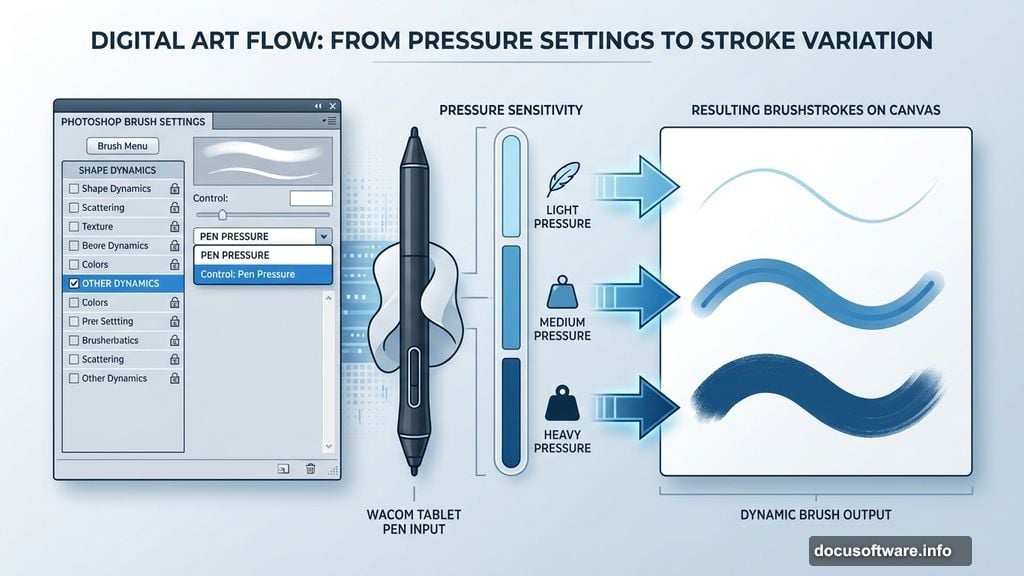 DIGITAL ART FLOW: FROM PRESSURE SETTINGS TO STROKE VARIATION

PHOTOSHOP BRUSH SETTINGS

Brush Menu

SHAPE DYNAMICS
Shape Dynamics
Scattering
Texture
Beore Dynamics
Colors
OTHER DYNAMICS
Colors
Prer Settting
Brusherbatics
Scattering
Other Dynamics

Control:

PEN PRESSURE
PEN PRESSURE
Control: Pen Pressure

PRESSURE SENSITIVITY

LIGHT PRESSURE

MEDIUM PRESSURE

HEAVY PRESSURE

WACOM TABLET PEN INPUT

RESULTING BRUSHSTROKES ON CANVAS

DYNAMIC BRUSH OUTPUT

docusoftware.info