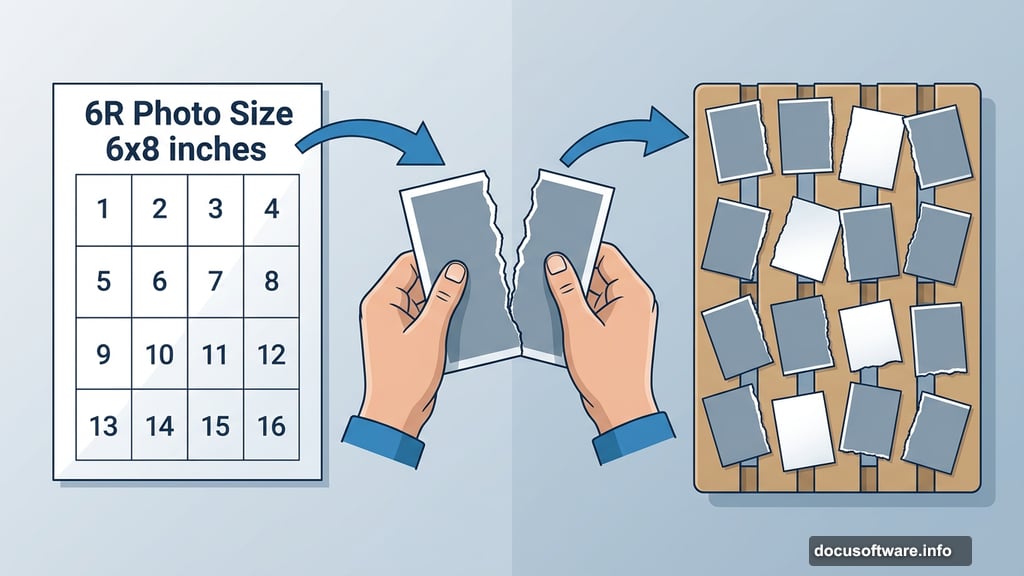 6R Photo Size
6x8 inches

| 1 | 2 | 3 | 4 |
|---|---|---|---|
| 5 | 6 | 7 | 8 |
| 9 | 10 | 11 | 12 |
| 13 | 14 | 15 | 16 |

docusoftware.info